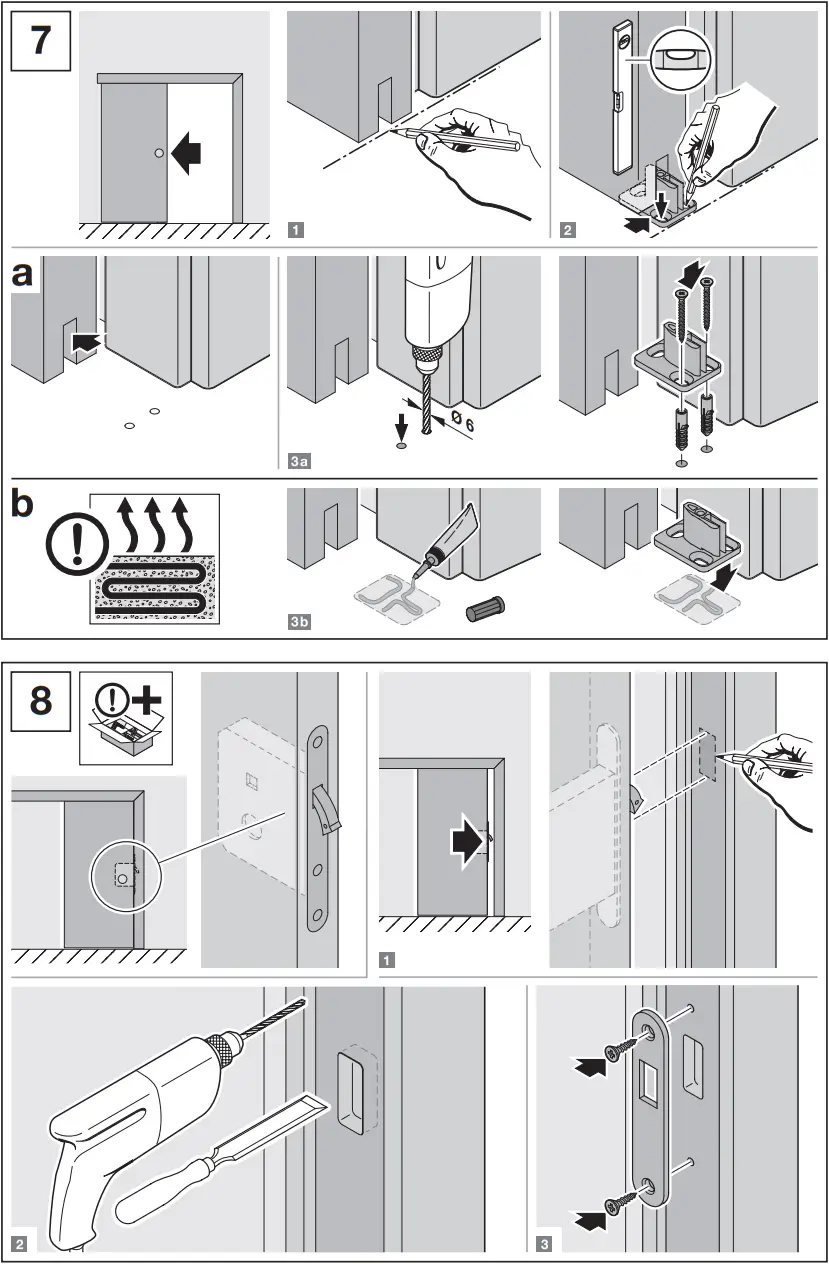 7

1

2

a

Ø 6

3a

b

3b

8

1

2

3