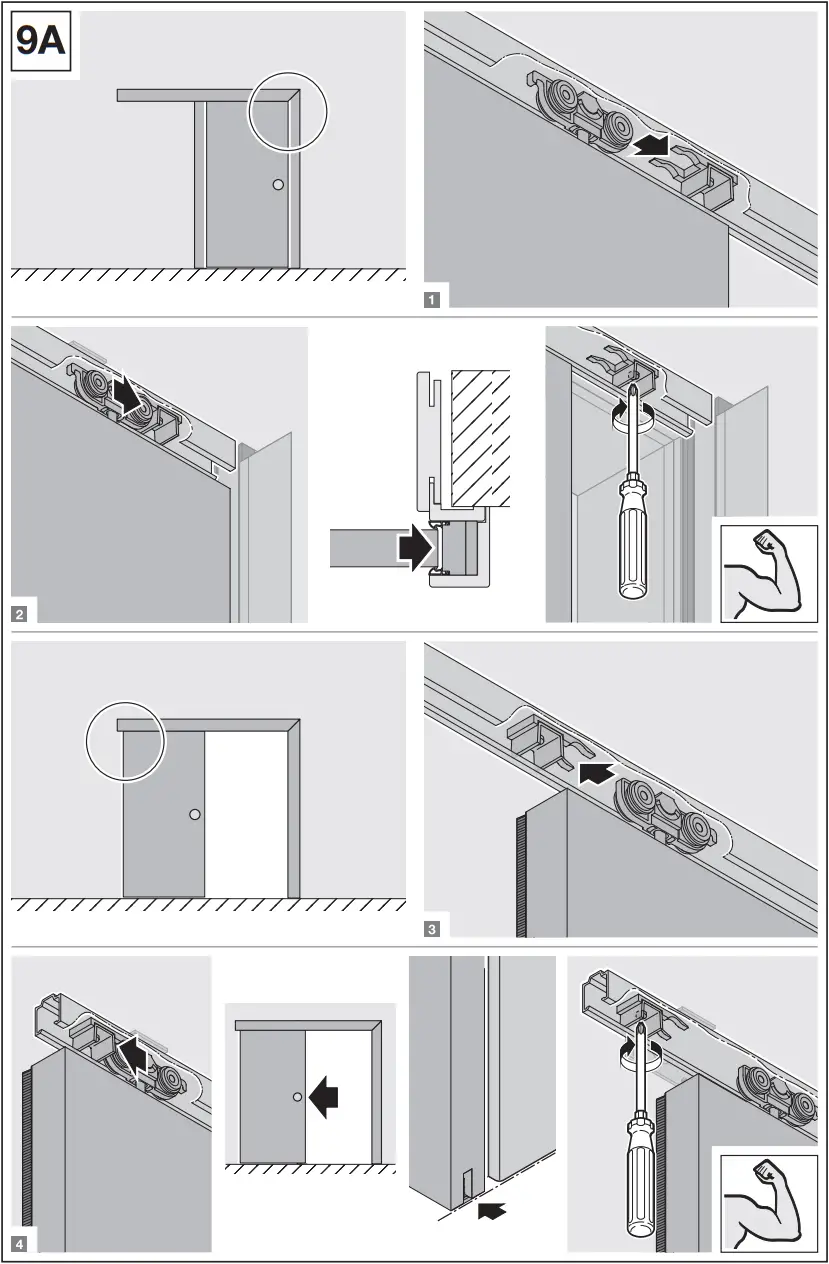 9A

1

2

3

4