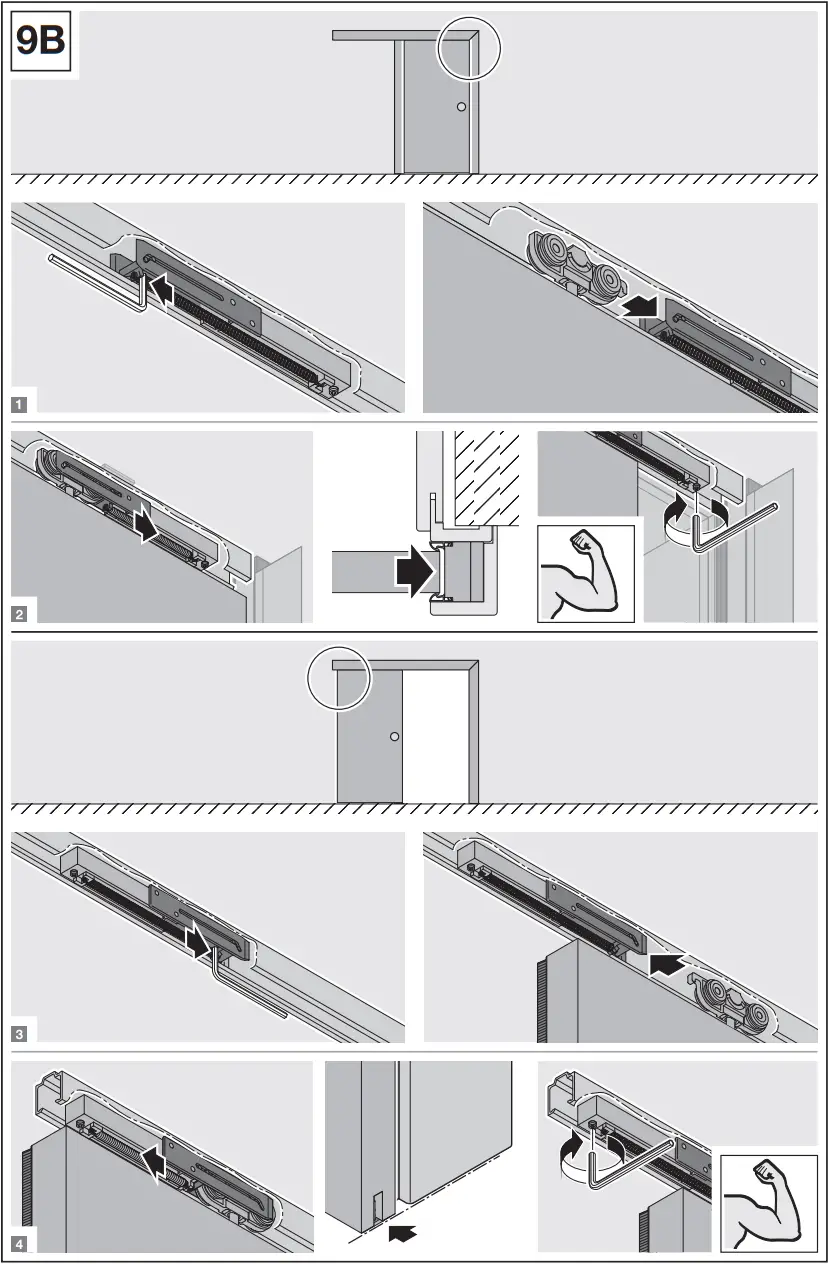 9B

1

2

3

4