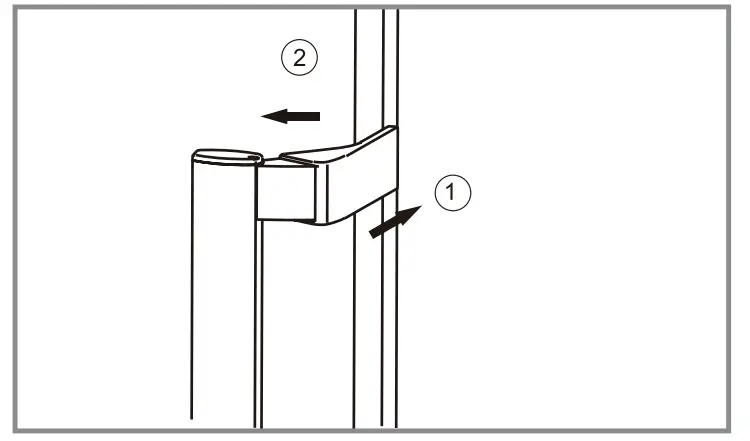 2

1