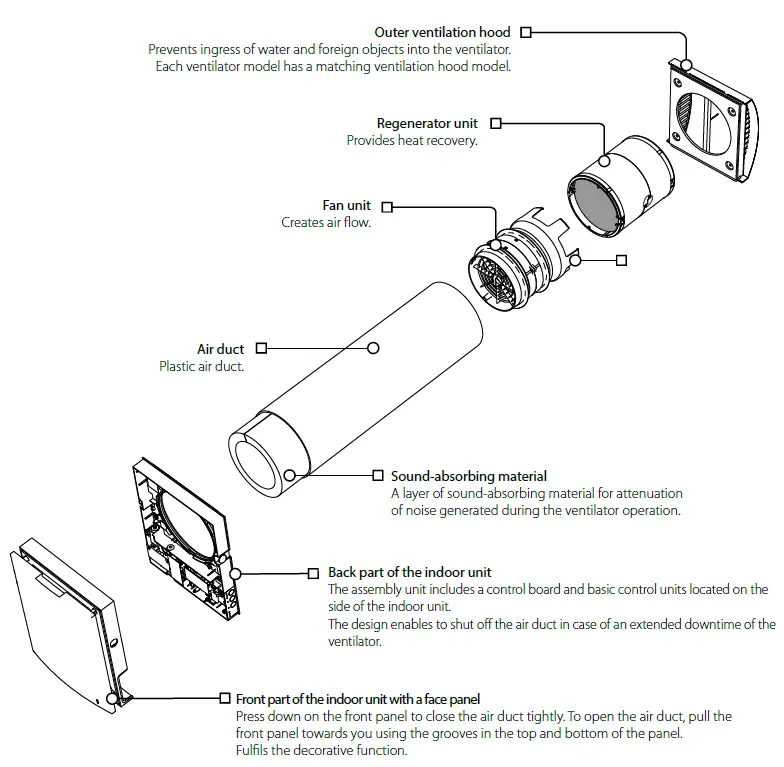 Outer ventilation hood
Prevents ingress of water and foreign objects into the ventilator.
Each ventilator model has a matching ventilation hood model.

Regenerator unit
Provides heat recovery.

Fan unit
Creates air flow.

Air duct
Plastic air duct.

Sound-absorbing material
A layer of sound-absorbing material for attenuation of noise generated during the ventilator operation.

Back part of the indoor unit
The assembly unit includes a control board and basic control units located on the side of the indoor unit.
The design enables to shut off the air duct in case of an extended downtime of the ventilator.

Front part of the indoor unit with a face panel
Press down on the front panel to close the air duct tightly. To open the air duct, pull the front panel towards you using the grooves in the top and bottom of the panel.
Fulfils the decorative function.