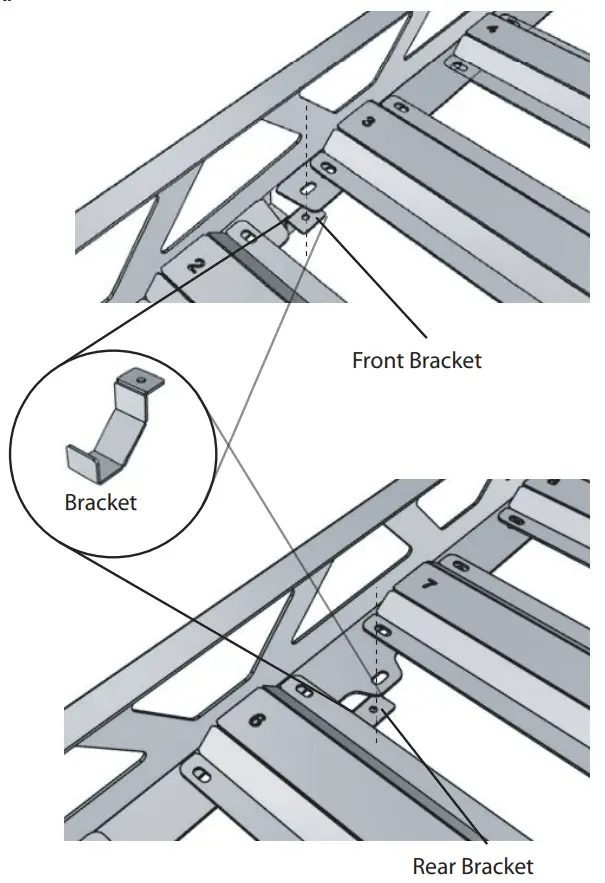 4
3
2
Front Bracket
Bracket
7
6
Rear Bracket