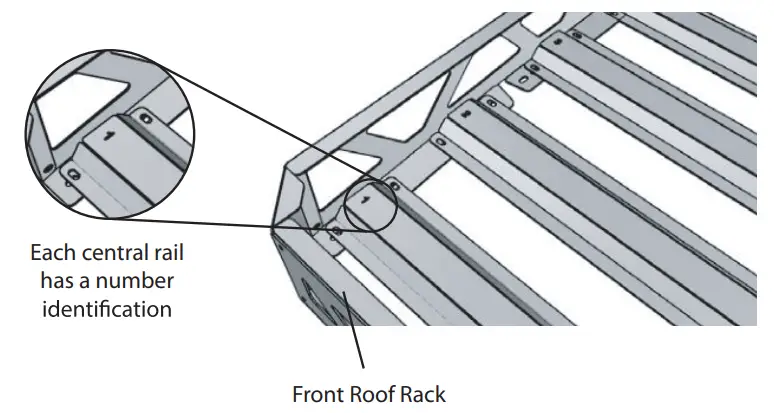 1

1

2

3

Each central rail has a number identification

Front Roof Rack