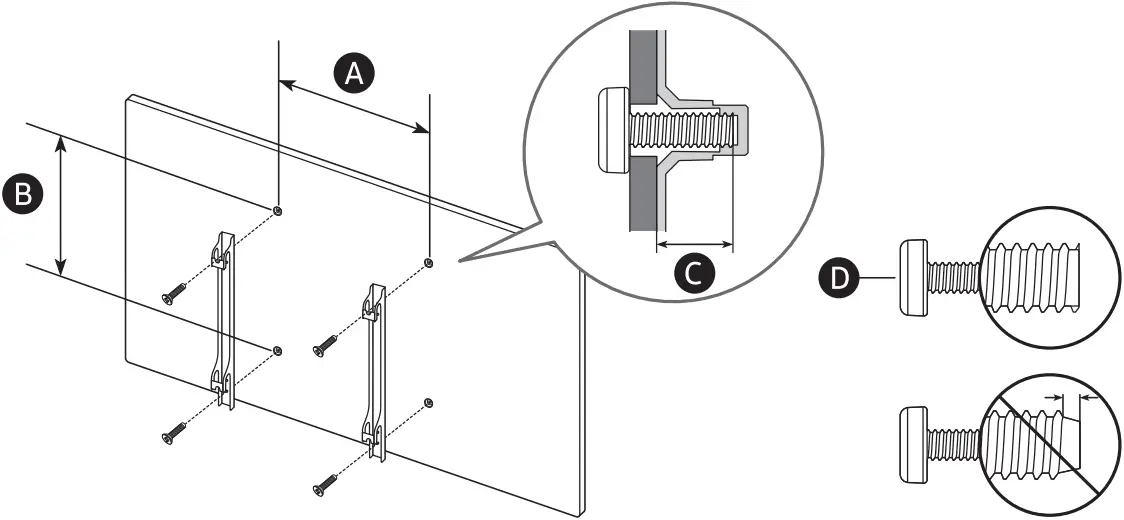 A
B
C
D