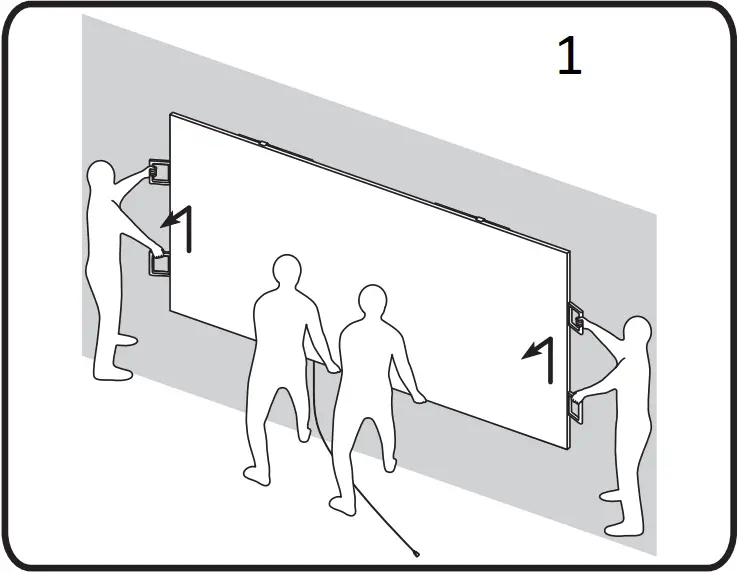 1