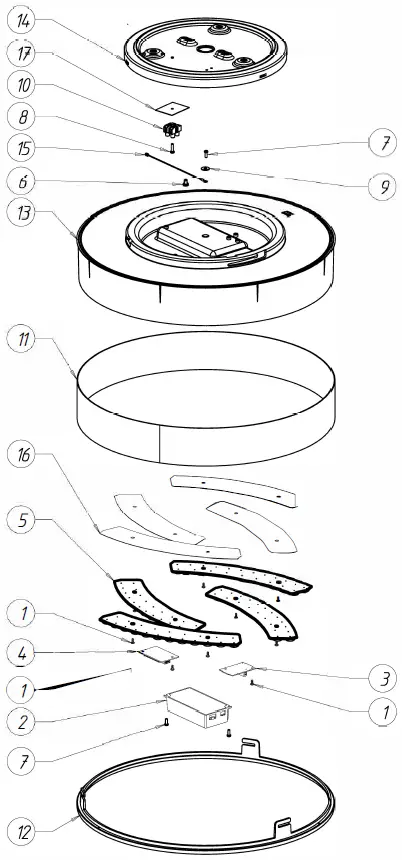 14
17
10
8
15
7
6
9
13
11
16
5
1
4
3
1
1
2
7
12