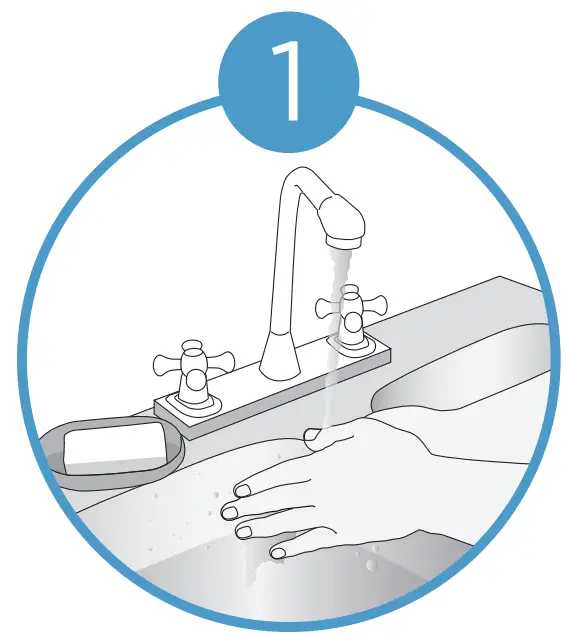 1