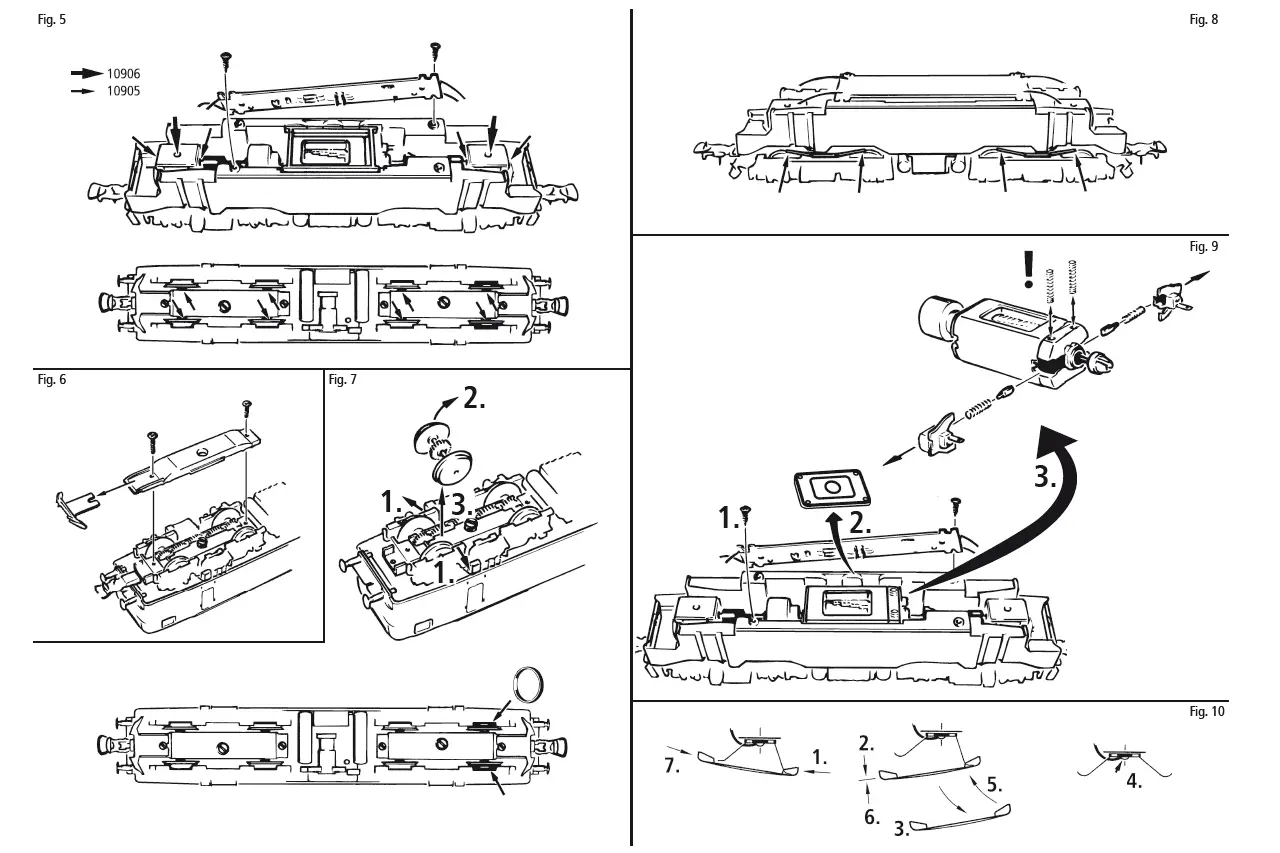 Fig. 5

10906
10905

Fig. 6

Fig. 7

2.

1.

3.

1.

Fig. 8

Fig. 9

!

3.

1.

2.

Fig. 10

7.

1.

2.

5.

6.

3.

4.