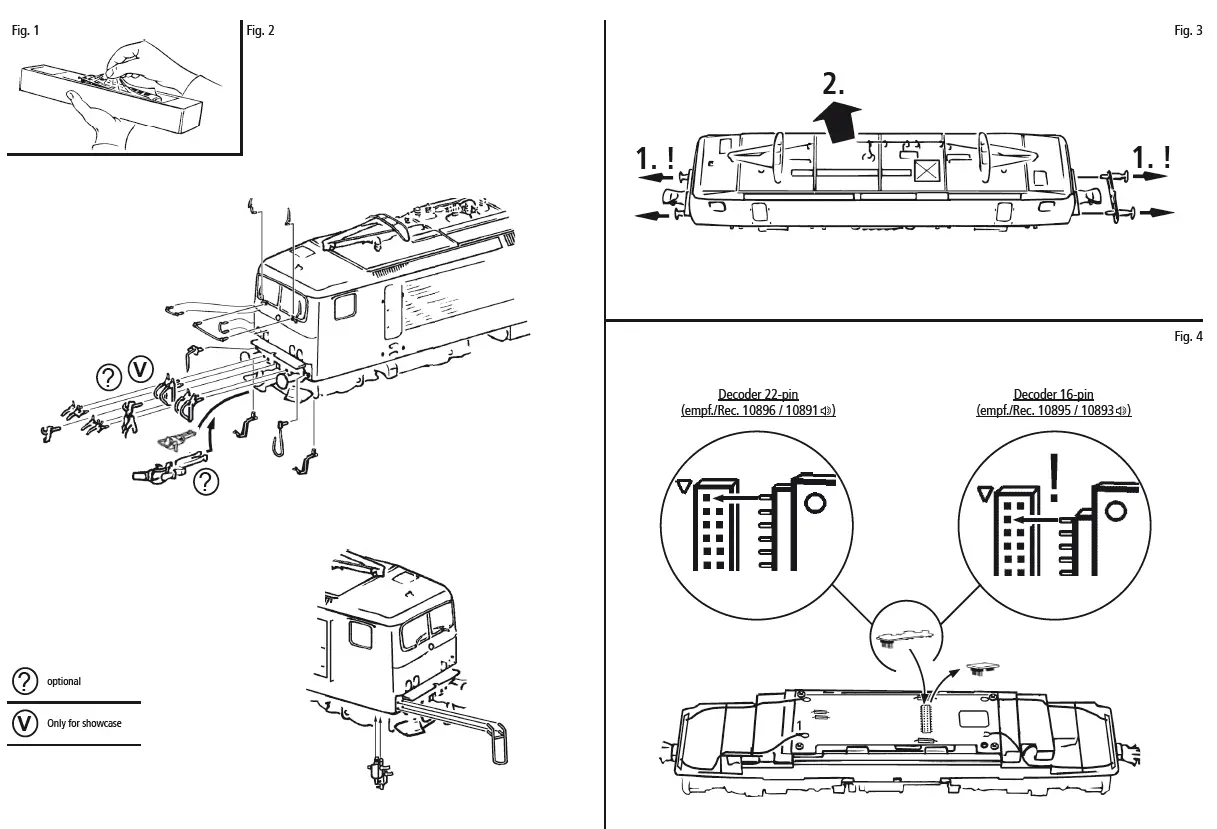 Fig. 1

Fig. 2

? V

?

? optional

V Only for showcase

Fig. 3

2.

1. !

1. !

Fig. 4

Decoder 22-pin
(empf./Rec. 10896 / 10891)

Decoder 16-pin
(empf./Rec. 10895 / 10893)

!

1