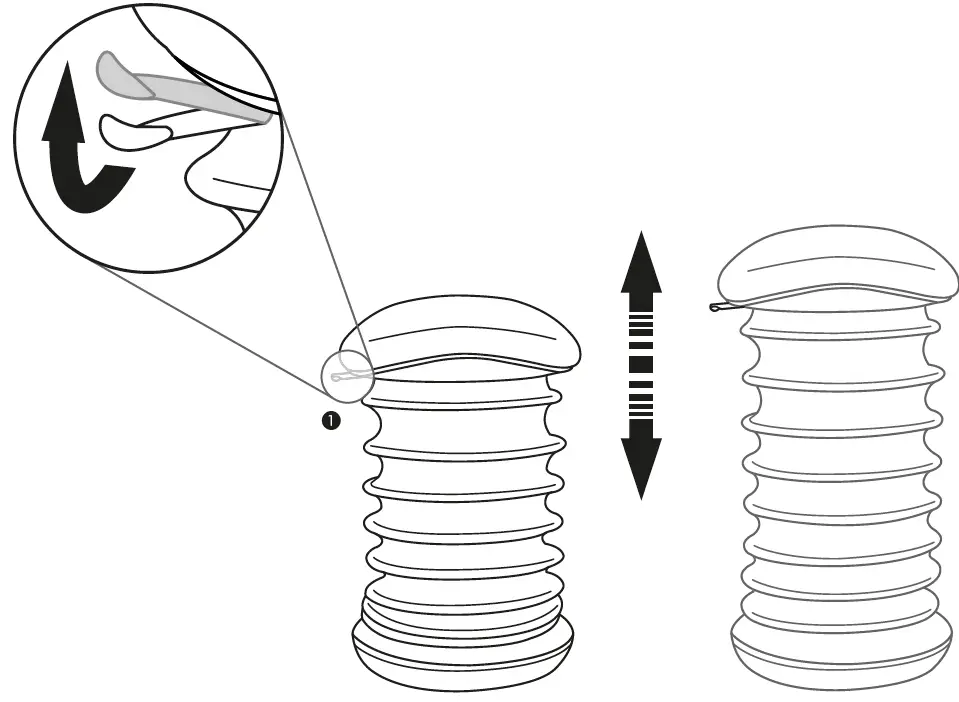 1