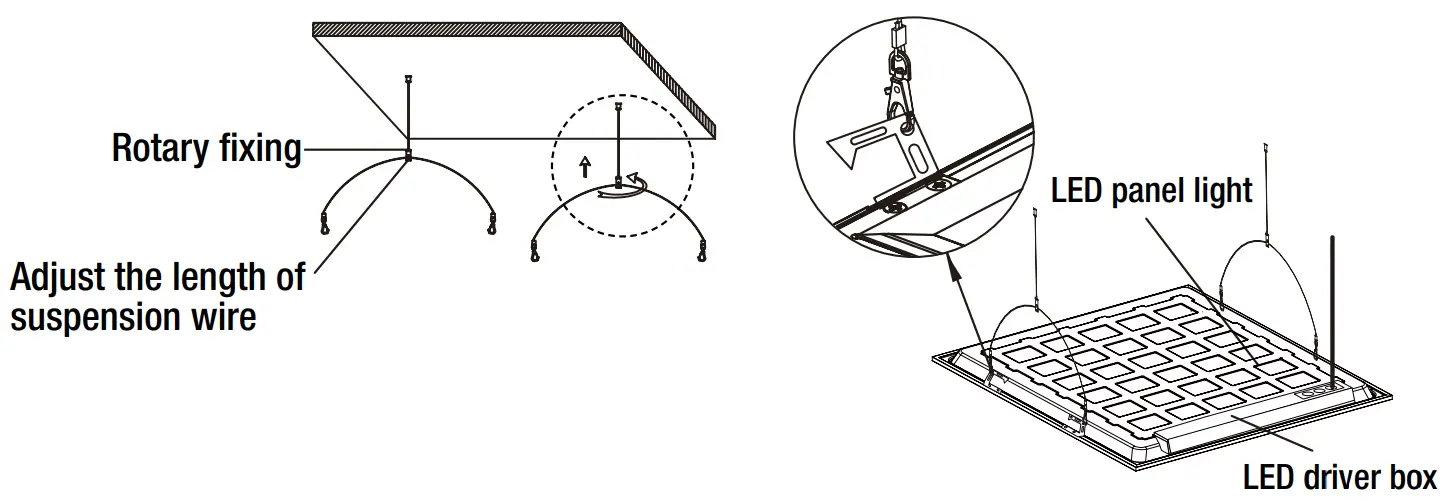 Rotary fixing

Adjust the length of suspension wire

LED panel light

LED driver box