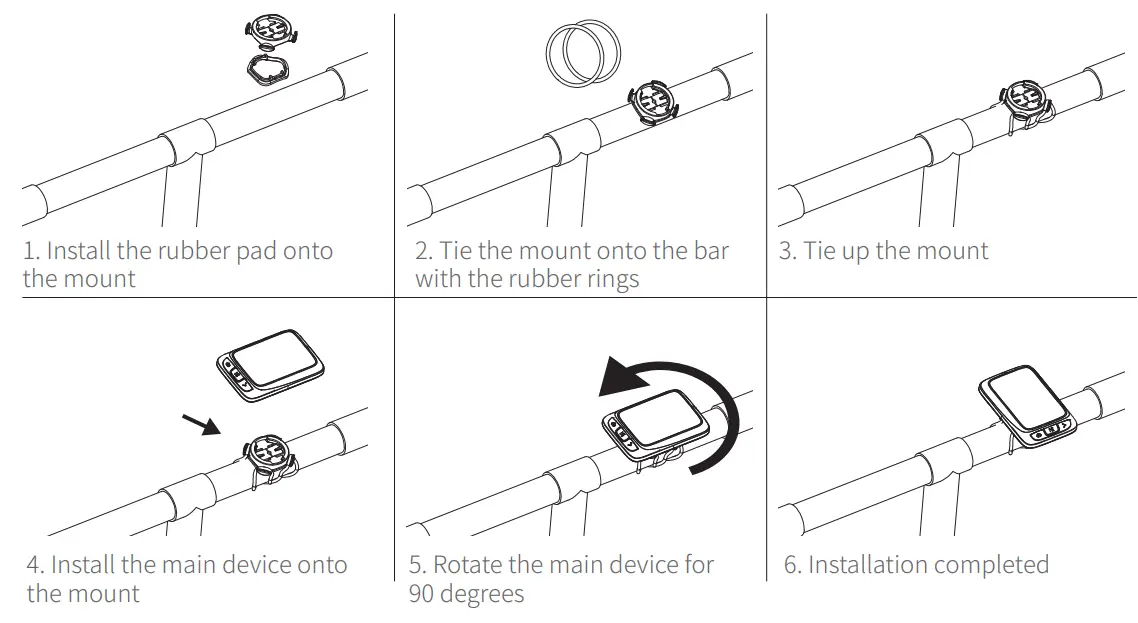 1. Install the rubber pad onto the mount

2. Tie the mount onto the bar with the rubber rings

3. Tie up the mount

4. Install the main device onto the mount

5. Rotate the main device for 90 degrees

6. Installation completed