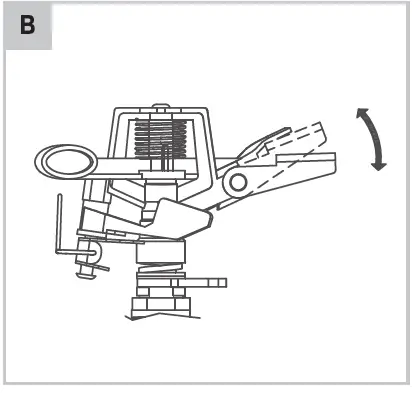 B