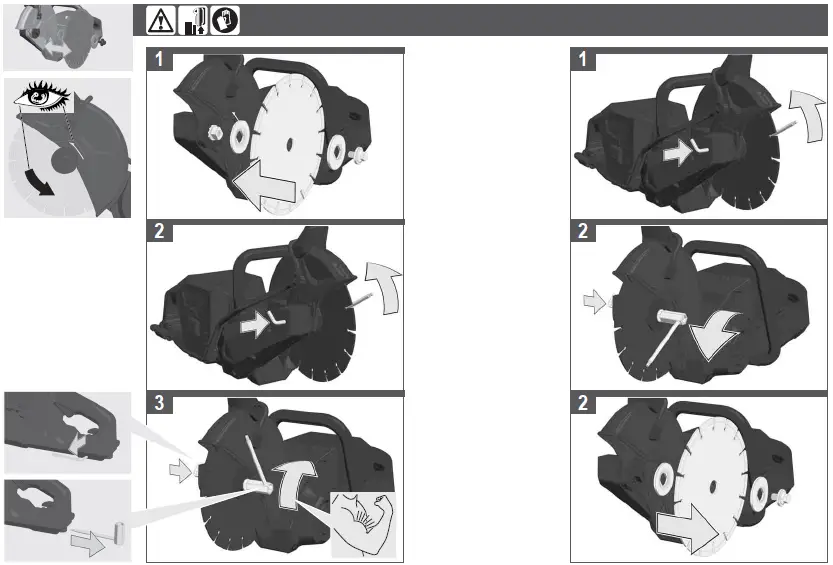 1

2

3

1

2

2