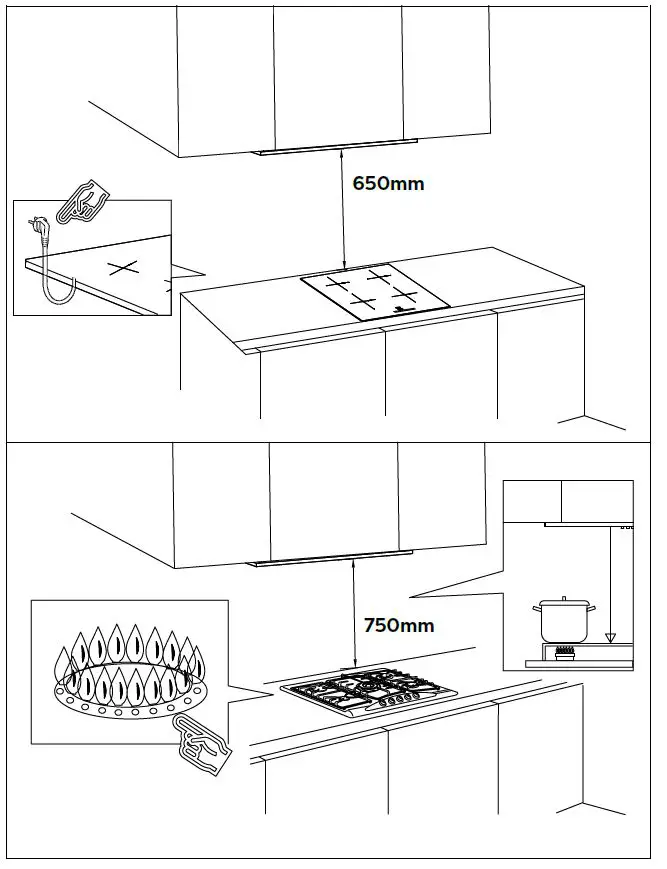 650mm

750mm