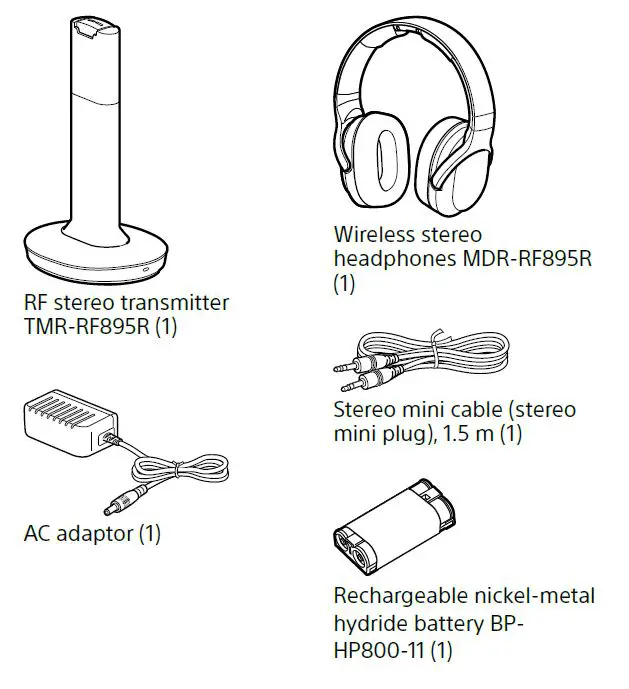 RF stereo transmitter TMR-RF895R (1)

AC adaptor (1)

Wireless stereo headphones MDR-RF895R (1)

Stereo mini cable (stereo mini plug), 1.5 m (1)

Rechargeable nickel-metal hydride battery BP-HP800-11 (1)