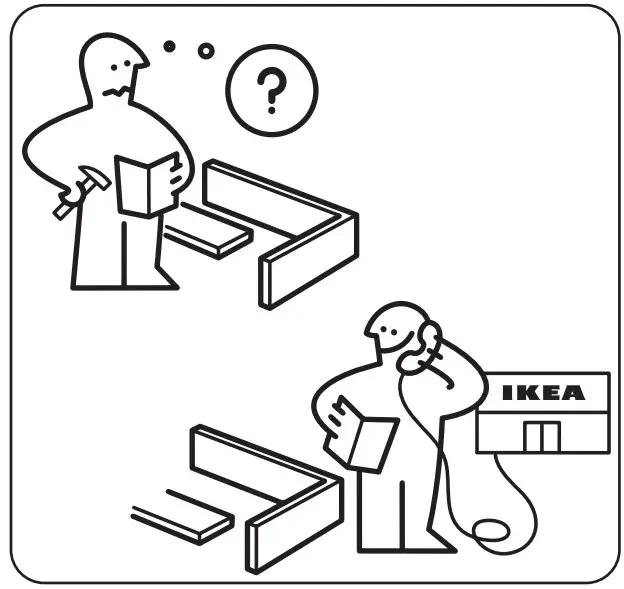 ?

IKEA