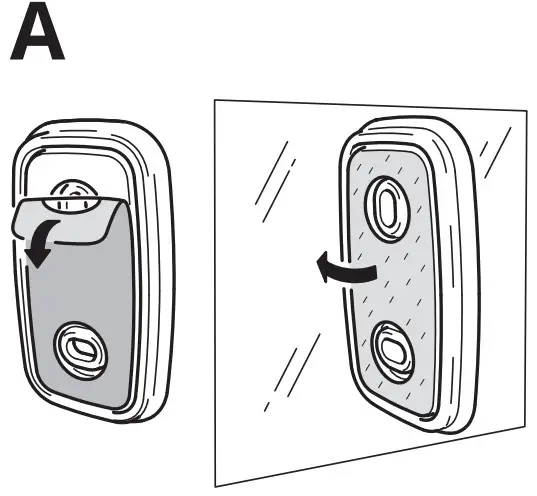 A