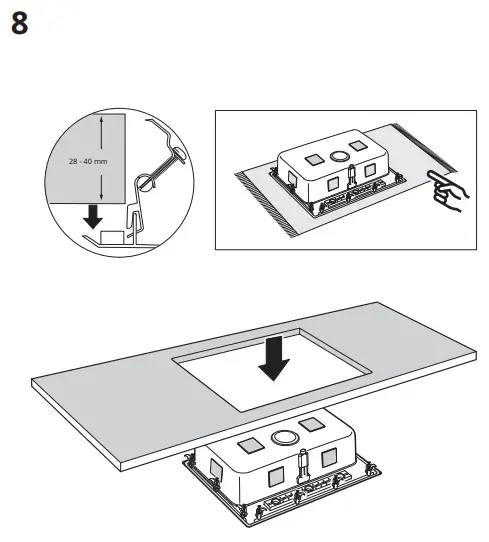 8

28 - 40 mm