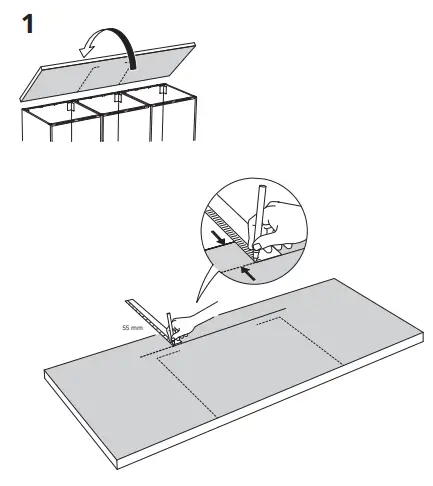 1

55 mm