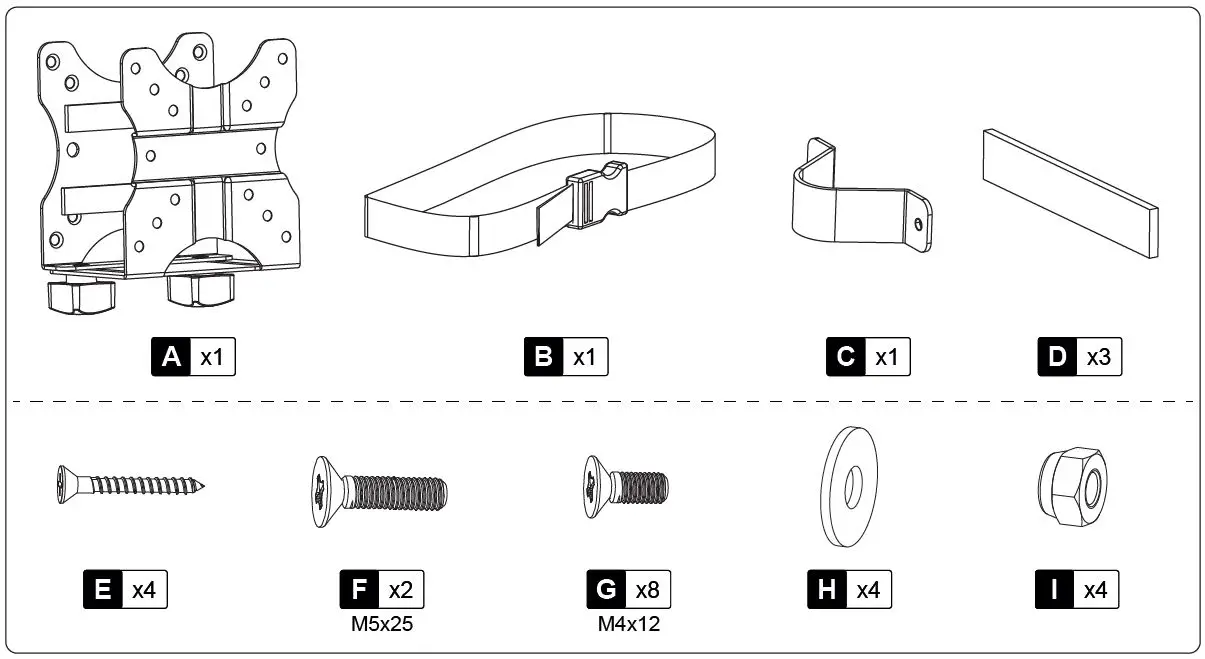 A x1

B x1

C x1

D x3

E x4

F x2
M5x25

G x8
M4x12

H x4

I x4