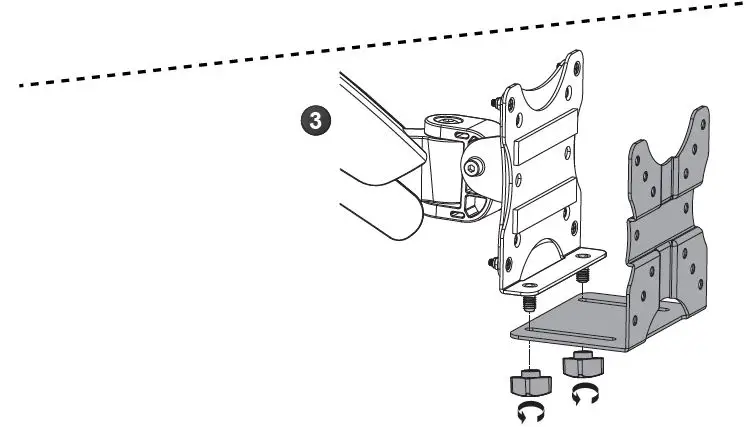 3