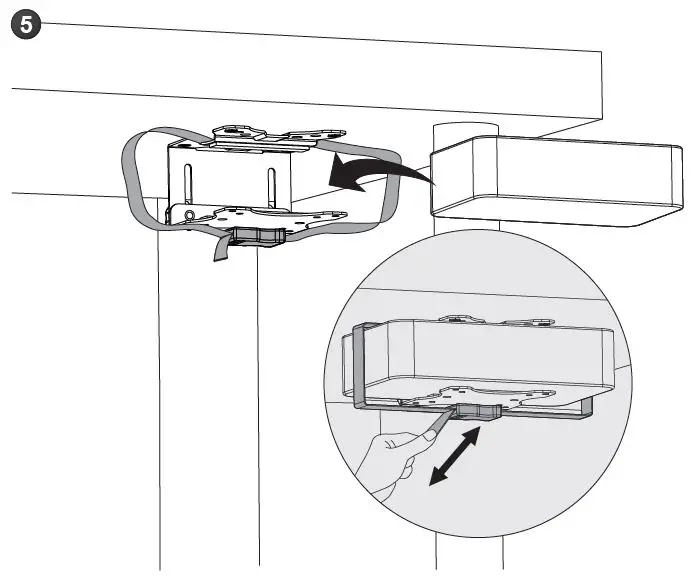 5