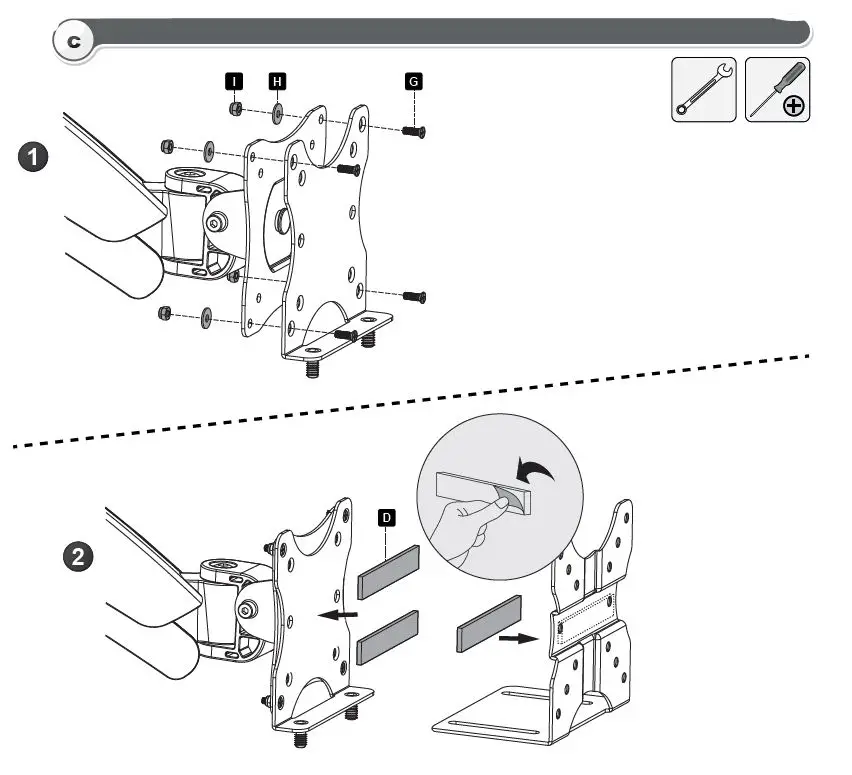 c

I H G

1

D

2