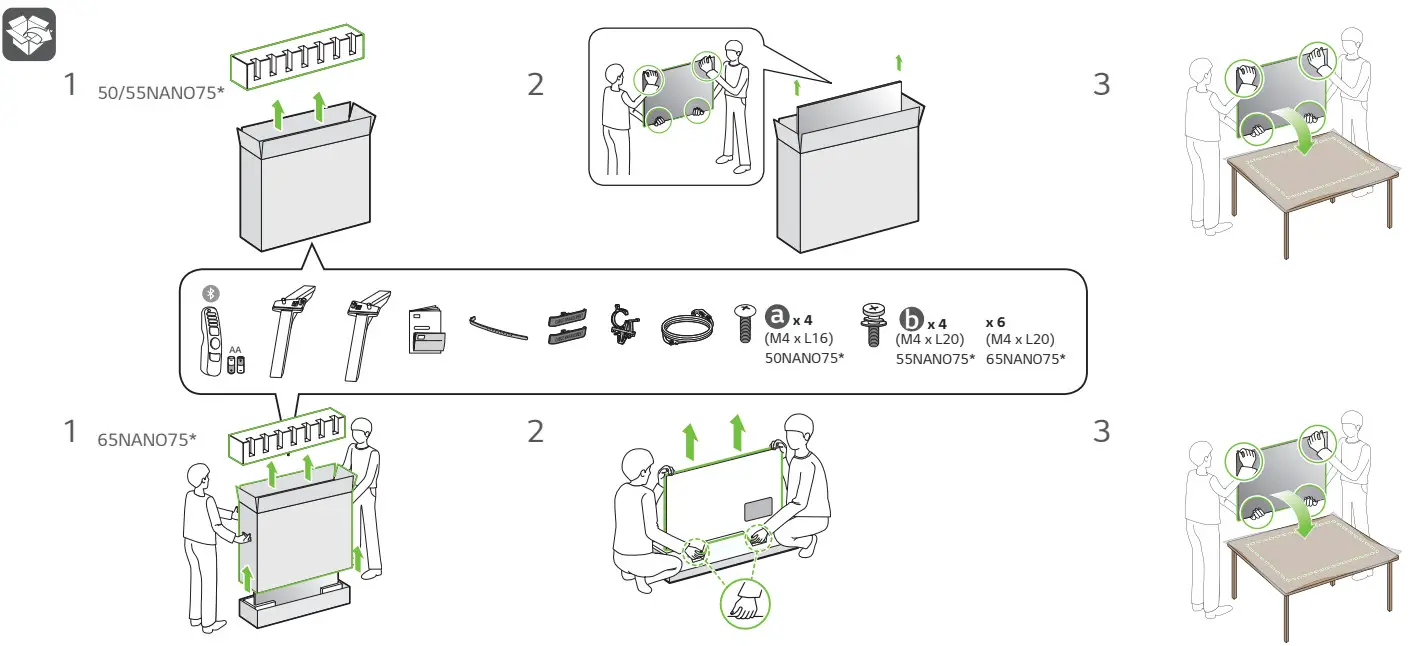 1 50/55NANO75*

2

3

AA

a x 4
(M4 x L16)
50NANO75*

b x 4
(M4 x L20)
55NANO75*

x 6
(M4 x L20)
65NANO75*

1 65NANO75*

2

3