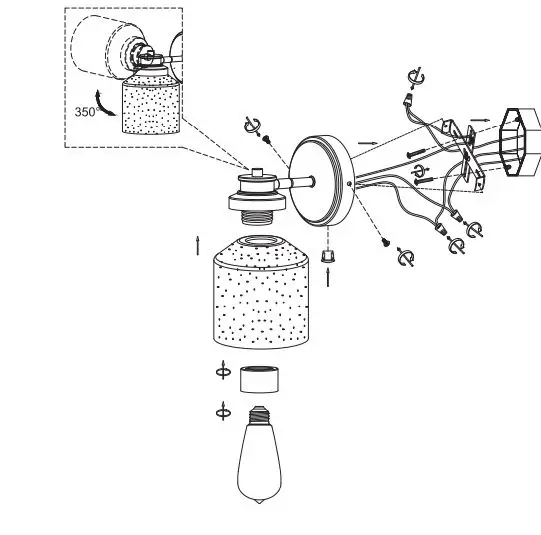 350°