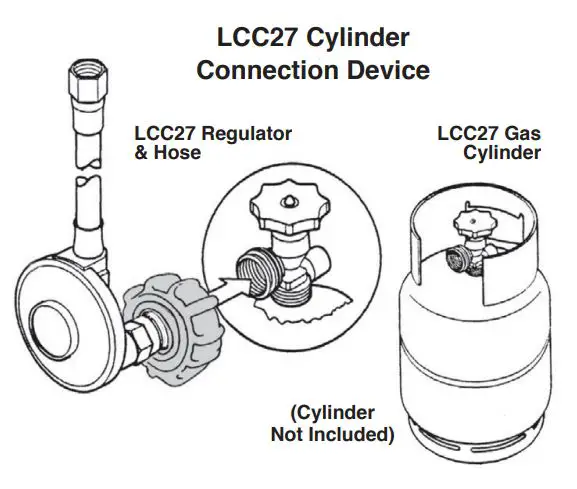 LCC27 Cylinder Connection Device

LCC27 Regulator & Hose

LCC27 Gas Cylinder

(Cylinder Not Included)