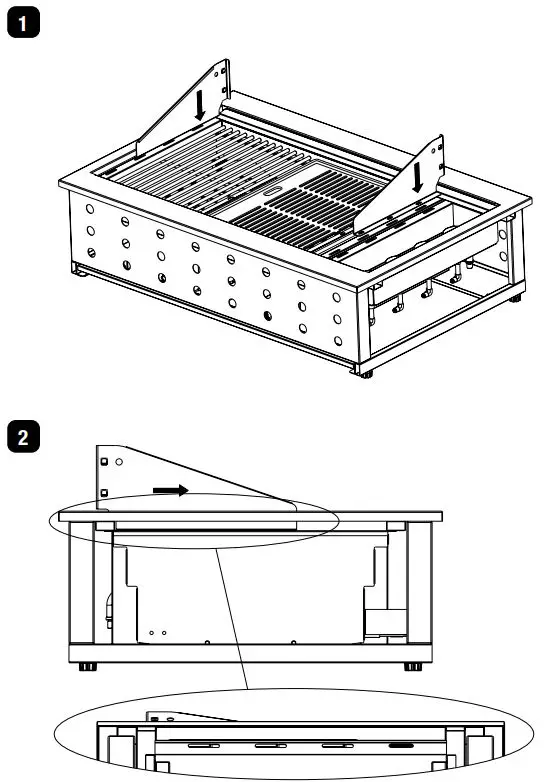 1

2