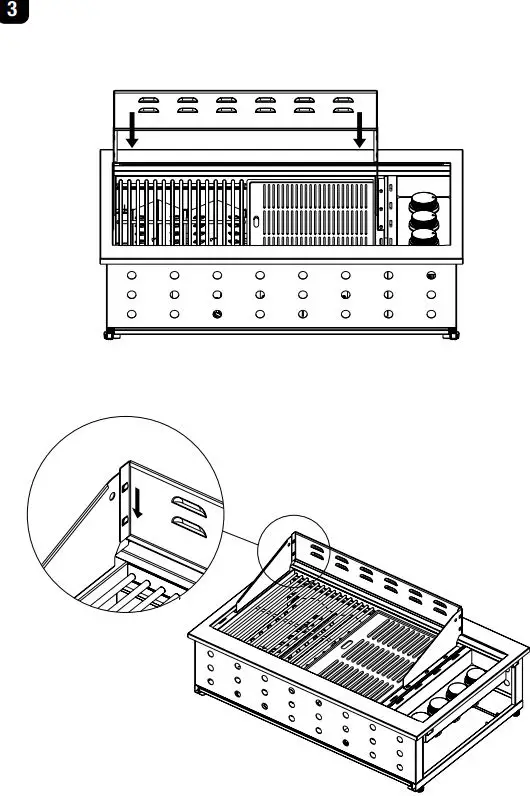 3