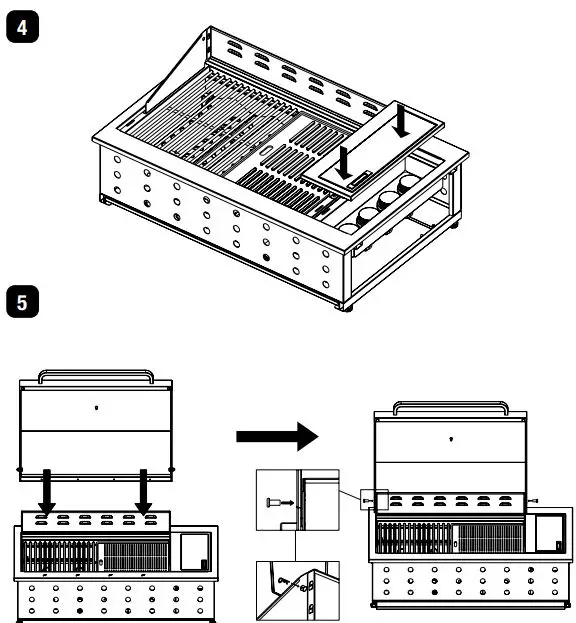 4

5