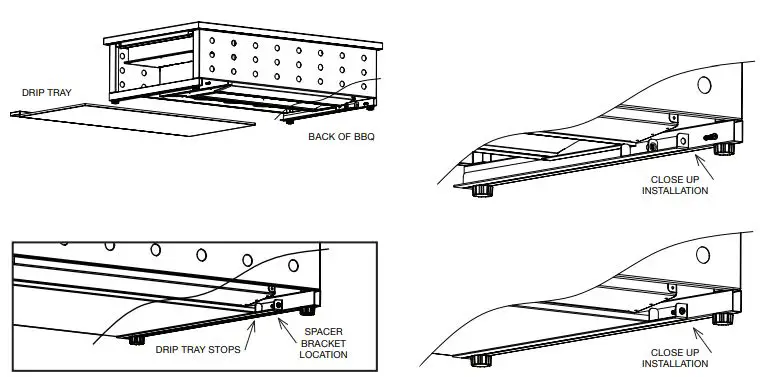 DRIP TRAY

BACK OF BBQ

CLOSE UP INSTALLATION

DRIP TRAY STOPS

SPACER BRACKET LOCATION

CLOSE UP INSTALLATION