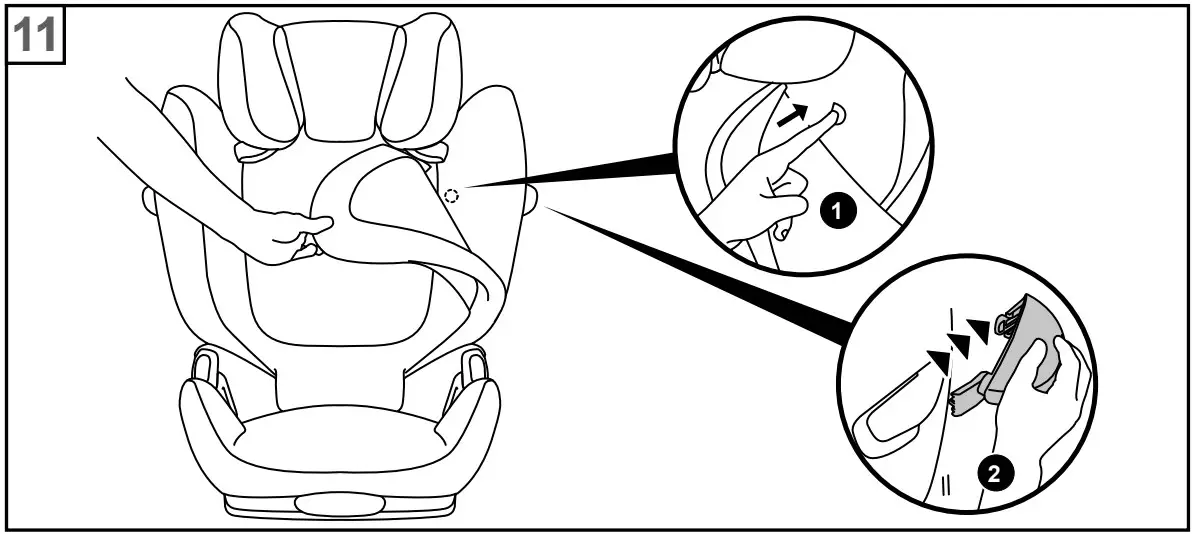 11

1

2