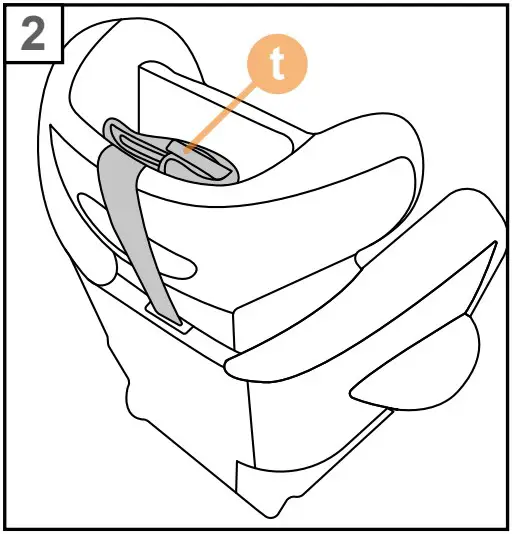 2

t