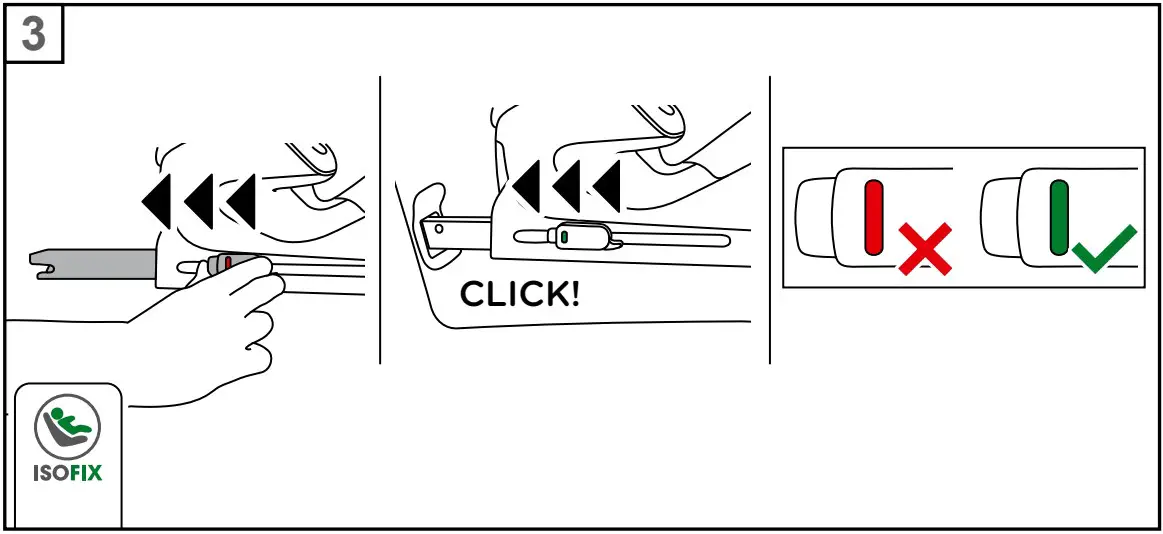 3

CLICK!

ISOFIX