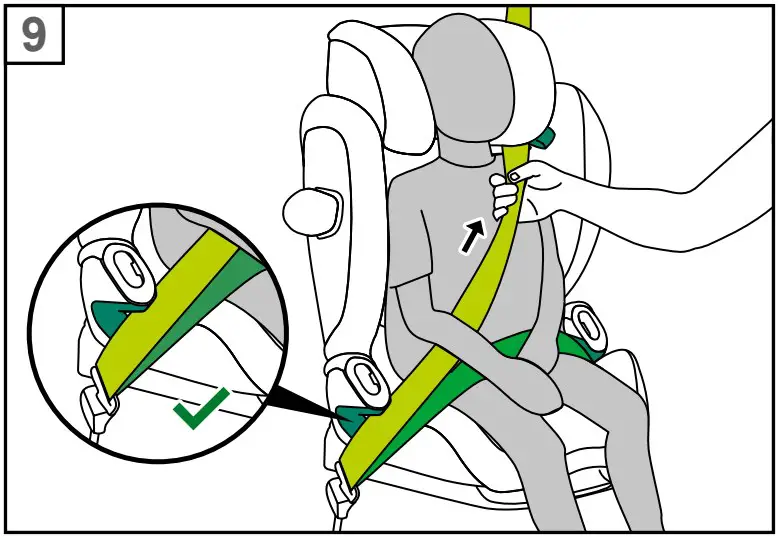 9