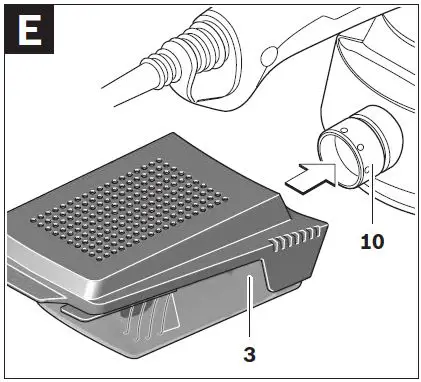 E

10

3