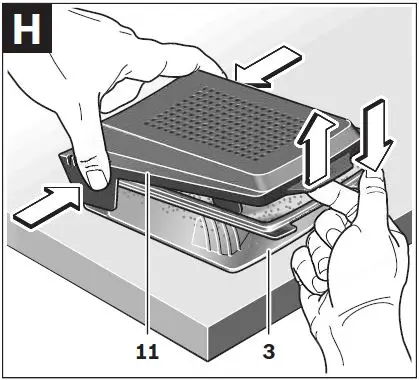 H

11

3