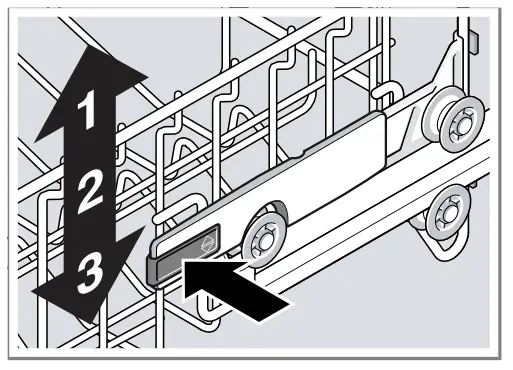 1
2
3