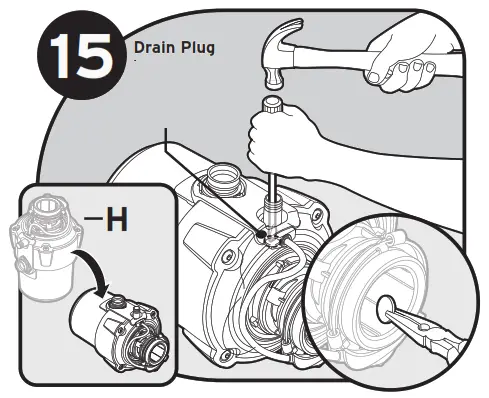 15
Drain Plug

H