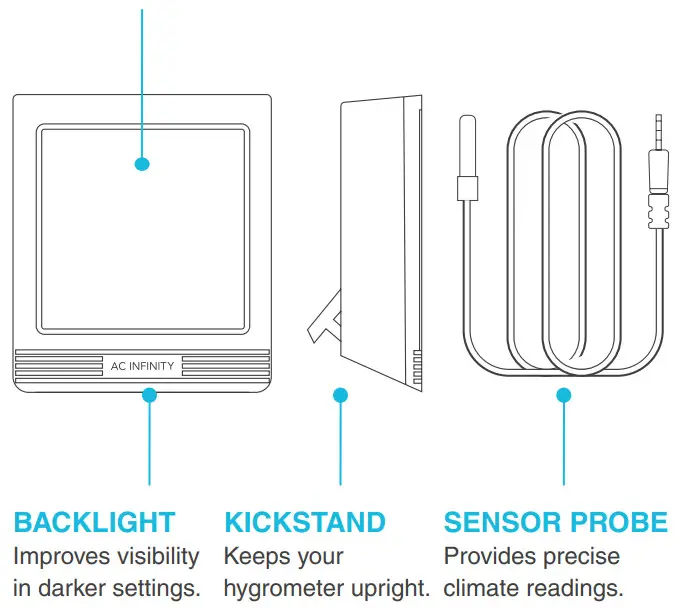 AC INFINITY

BACKLIGHT
Improves visibility in darker settings.

KICKSTAND
Keeps your hygrometer upright.

SENSOR PROBE
Provides precise climate readings.