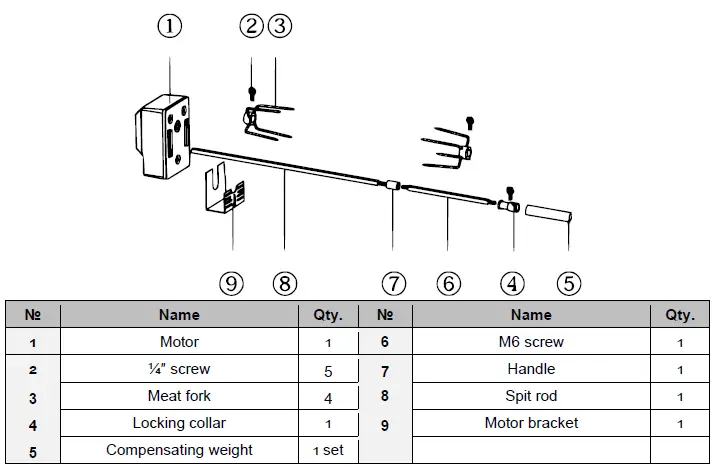 ①
②③
⑨ ⑧ ⑦ ⑥ ④ ⑤

| № | Name | Qty. | № | Name | Qty. |
|---|---|---|---|---|---|
| 1 | Motor | 1 | 6 | M6 screw | 1 |
| 2 | ¼" screw | 5 | 7 | Handle | 1 |
| 3 | Meat fork | 4 | 8 | Spit rod | 1 |
| 4 | Locking collar | 1 | 9 | Motor bracket | 1 |
| 5 | Compensating weight | 1 set | | | |