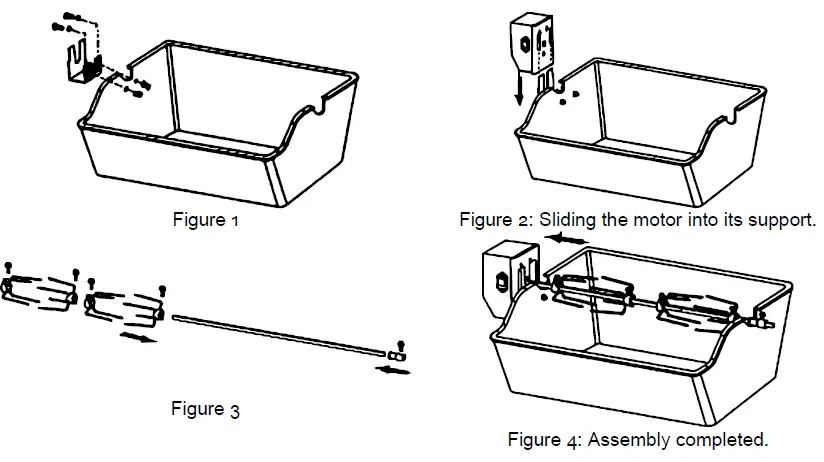 Figure 1

Figure 2: Sliding the motor into its support.

Figure 3

Figure 4: Assembly completed.