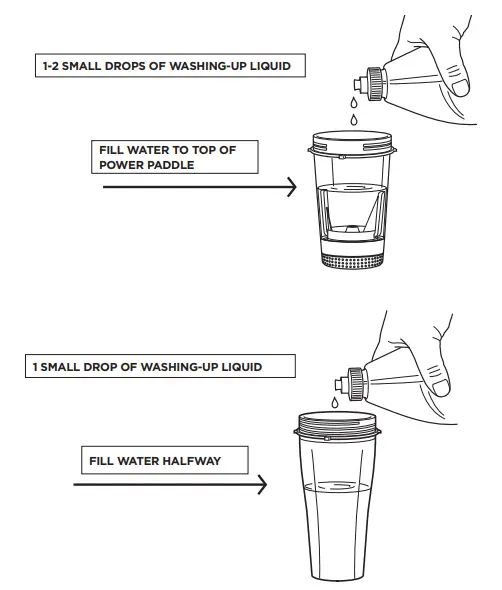 1-2 SMALL DROPS OF WASHING-UP LIQUID

FILL WATER TO TOP OF POWER PADDLE

1 SMALL DROP OF WASHING-UP LIQUID

FILL WATER HALFWAY