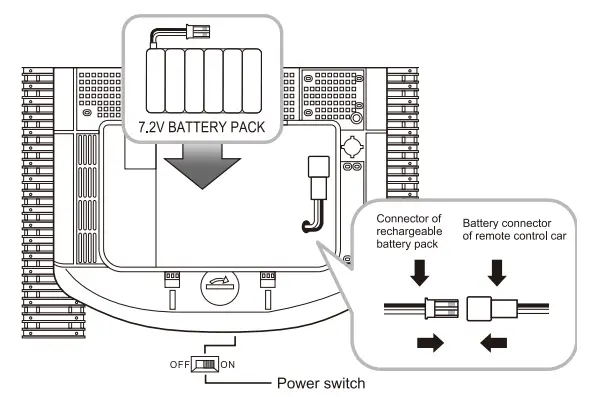 7.2V BATTERY PACK

Connector of rechargeable battery pack

Battery connector of remote control car

OFF ON

Power switch