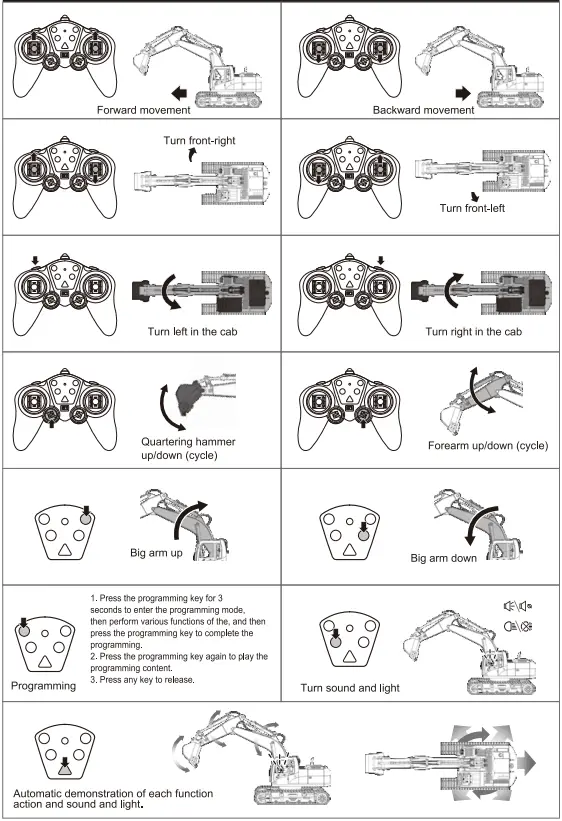 Forward movement

Backward movement

Turn front-right

Turn front-left

Turn left in the cab

Turn right in the cab

Quartering hammer up/down (cycle)

Forearm up/down (cycle)

Big arm up

Big arm down

Programming

1. Press the programming key for 3 seconds to enter the programming mode, then perform various functions of the, and then press the programming key to complete the programming.
2. Press the programming key again to play the programming content.
3. Press any key to release.

Turn sound and light

Automatic demonstration of each function action and sound and light.