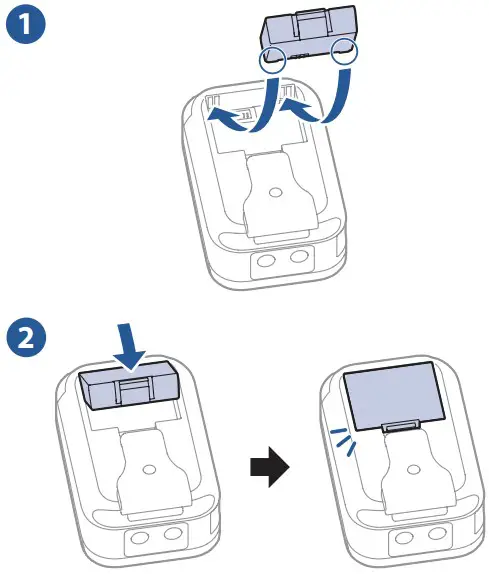 1

2